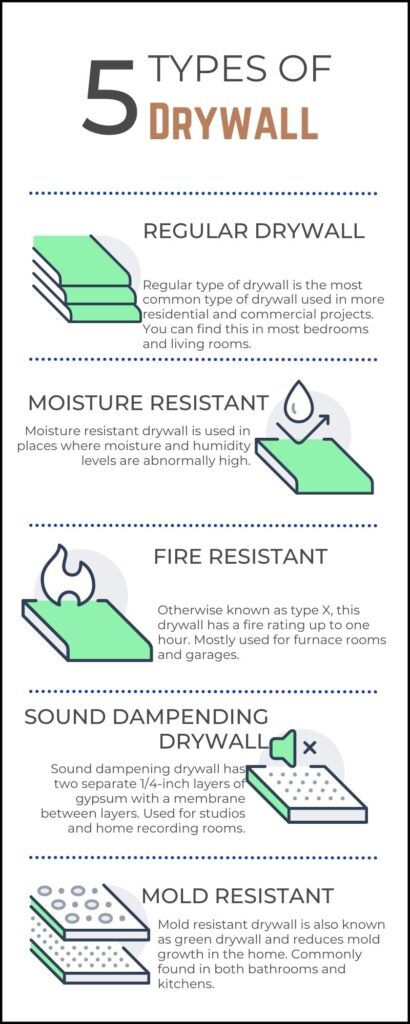 5 TYPES OF DRYWALL

REGULAR DRYWALL

Regular type of drywall is the most common type of drywall used in more residential and commercial projects. You can find this in most bedrooms and living rooms.

MOISTURE RESISTANT

Moisture resistant drywall is used in places where moisture and humidity levels are abnormally high.

FIRE RESISTANT

Otherwise known as type X, this drywall has a fire rating up to one hour. Mostly used for furnace rooms and garages.

SOUND DAMPENDING DRYWALL

Sound dampening drywall has two separate 1/4-inch layers of gypsum with a membrane between layers. Used for studios and home recording rooms.

MOLD RESISTANT

Mold resistant drywall is also known as green drywall and reduces mold growth in the home. Commonly found in both bathrooms and kitchens.